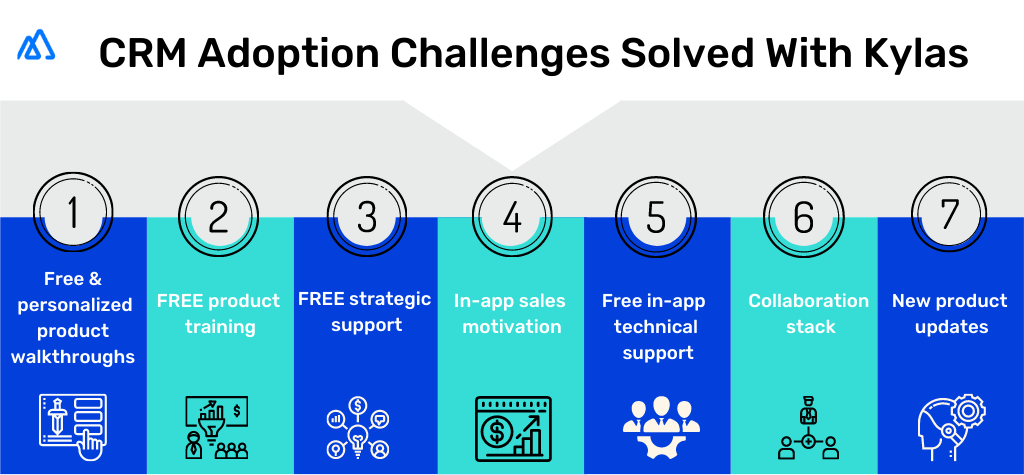 CRM Adoption Challenges Solved With Kylas

1

Free & personalized product walkthroughs

2

FREE product training

3

FREE strategic support

4

In-app sales motivation

5

Free in-app technical support

6

Collaboration stack

7

New product updates